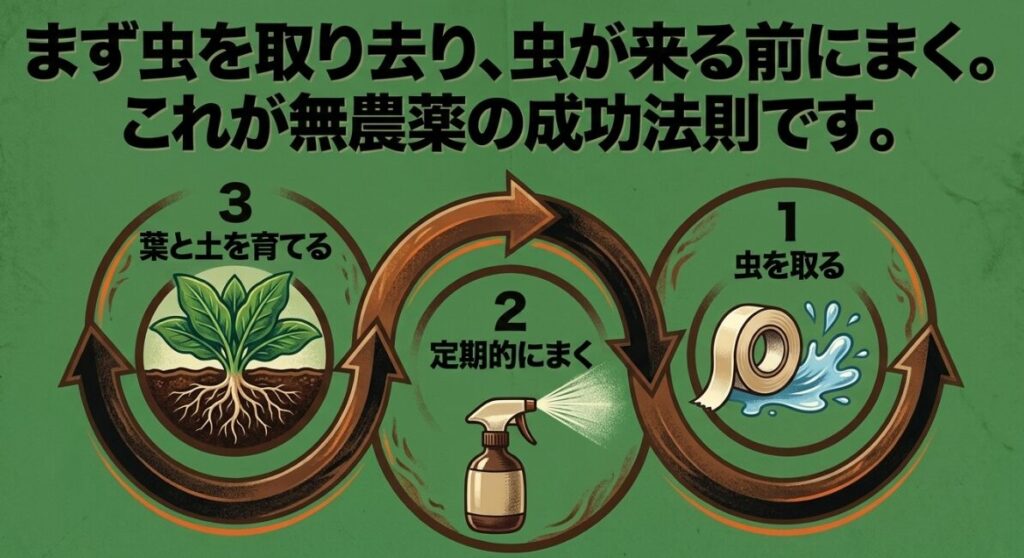 まず虫を取り去り、虫が来る前にまく。
これが無農薬の成功法則です。

3
葉と土を育てる

2
定期的にまく

1
虫を取る