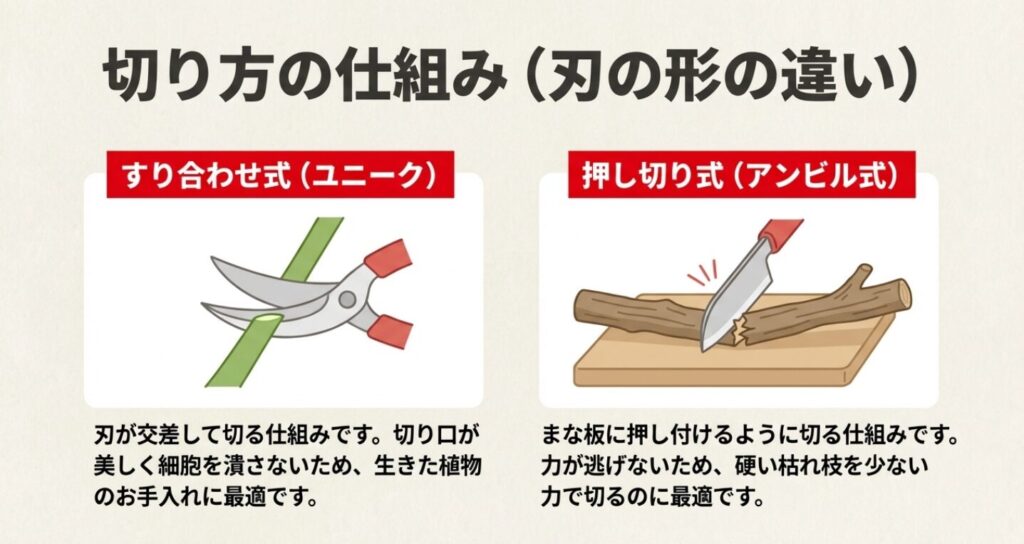 切り方の仕組み（刃の形の違い）

すり合わせ式（ユニーク）

刃が交差して切る仕組みです。切り口が美しく細胞を潰さないため、生きた植物のお手入れに最適です。

押し切り式（アンビル式）

まな板に押し付けるように切る仕組みです。力が逃げないため、硬い枯れ枝を少ない力で切るのに最適です。