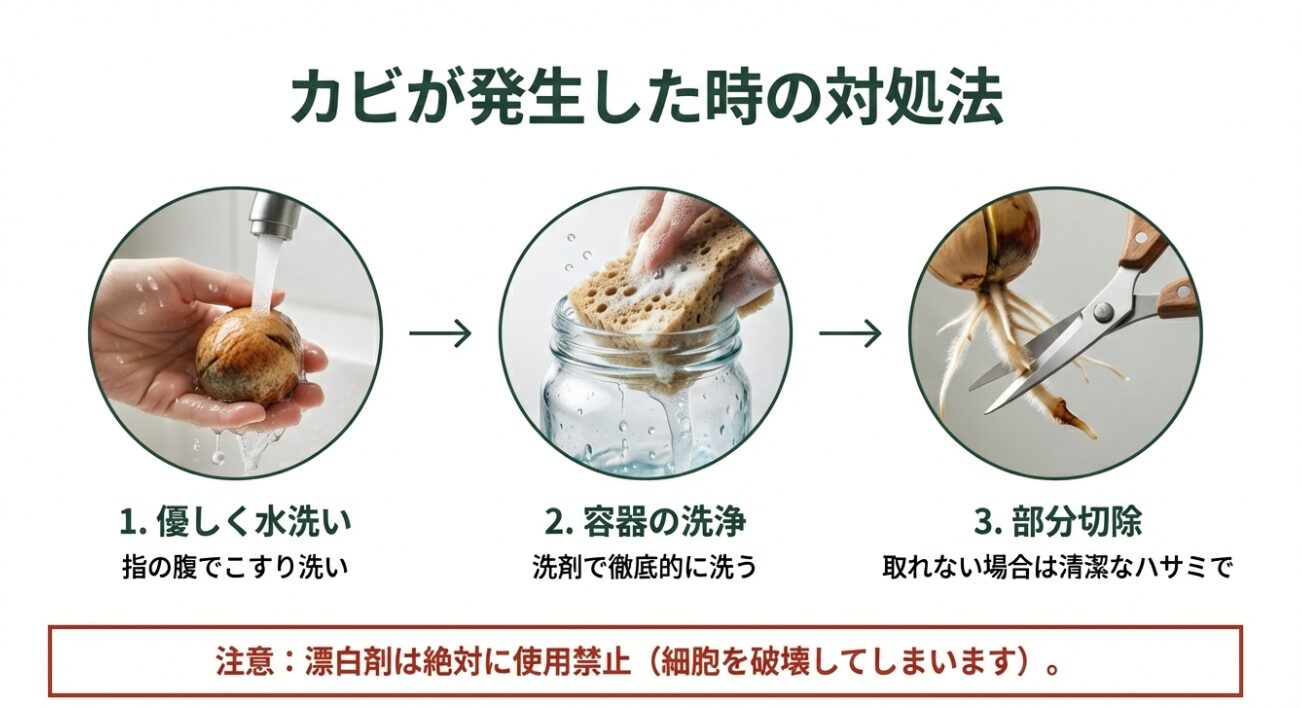 カビが発生した時の対処法

1. 優しく水洗い
指の腹でこすり洗い

2. 容器の洗浄
洗剤で徹底的に洗う

3. 部分切除
取れない場合は清潔なハサミで

注意：漂白剤は絶対に使用禁止（細胞を破壊してしまいます）。