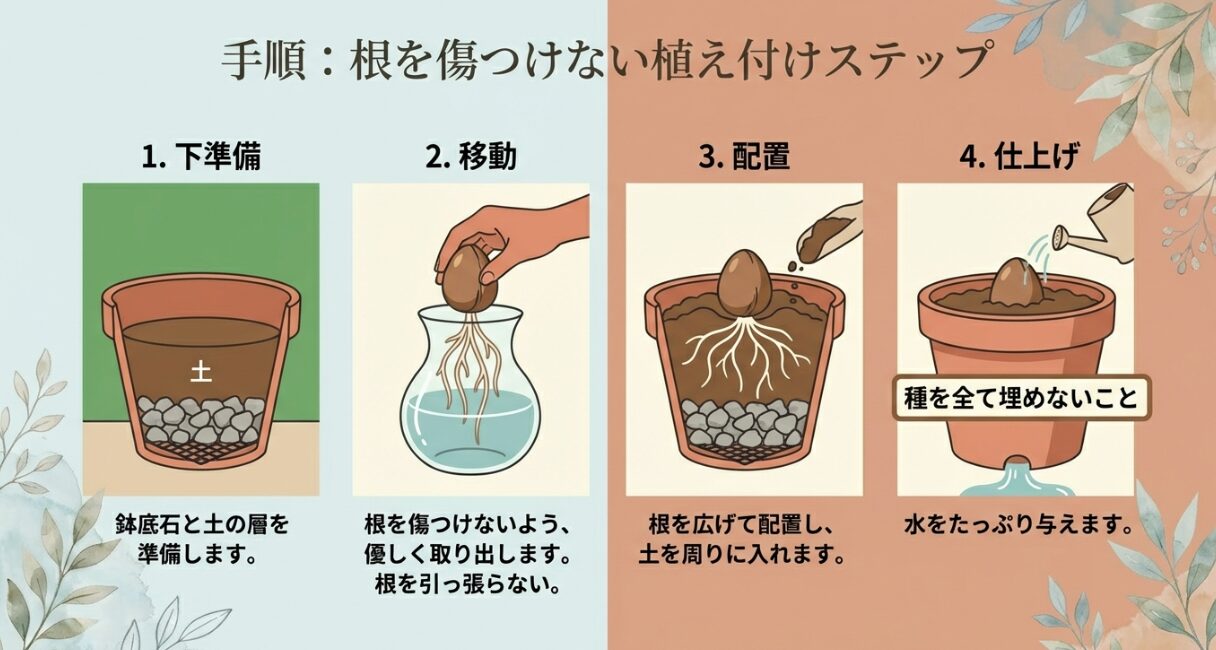 手順：根を傷つけない植え付けステップ

1. 下準備

土

鉢底石と土の層を準備します。

2. 移動

根を傷つけないよう、優しく取り出します。根を引っ張らない。

3. 配置

根を広げて配置し、土を周りに入れます。

4. 仕上げ

種を全て埋めないこと

水をたっぷり与えます。