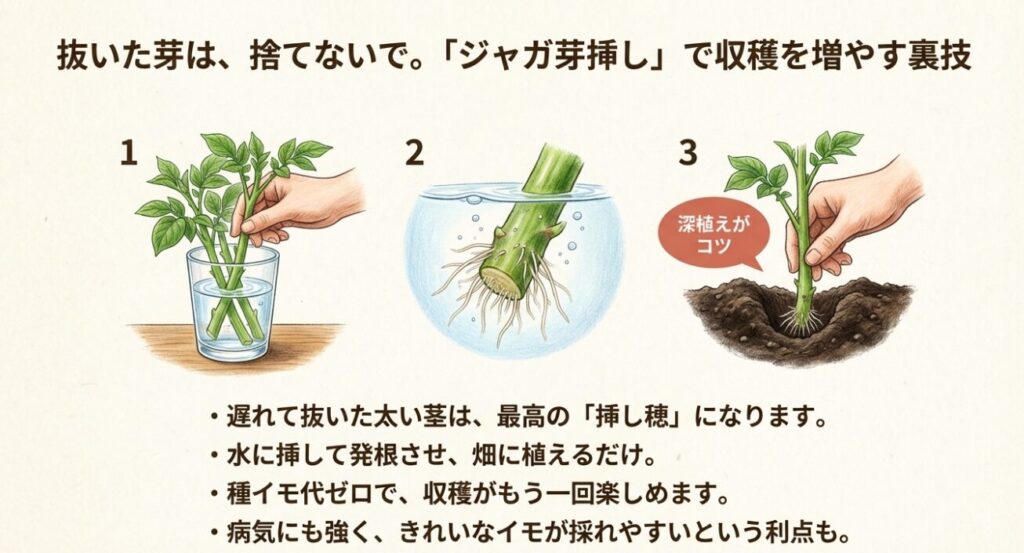 抜いた芽は、捨てないで。「ジャガ芽挿し」で収穫を増やす裏技

1

2

3

深植えがコツ

・遅れて抜いた太い茎は、最高の「挿し穂」になります。
・水に挿して発根させ、畑に植えるだけ。
・種イモ代ゼロで、収穫がもう一回楽しめます。
・病気にも強く、きれいなイモが採れやすいという利点も。