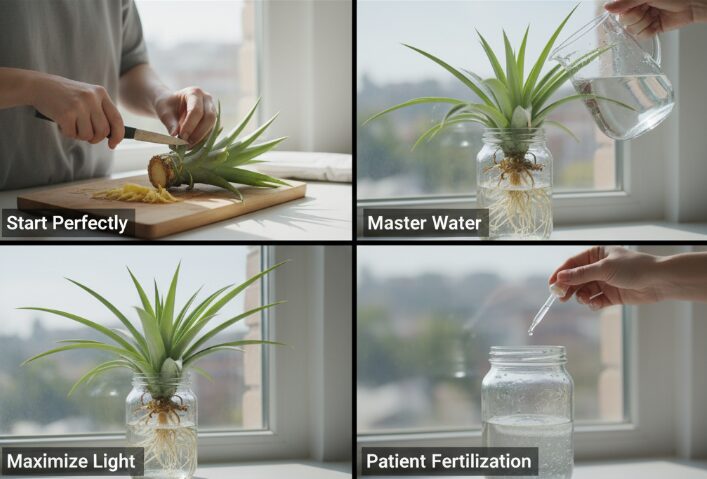 Start Perfectly

Master Water

Maximize Light

Patient Fertilization